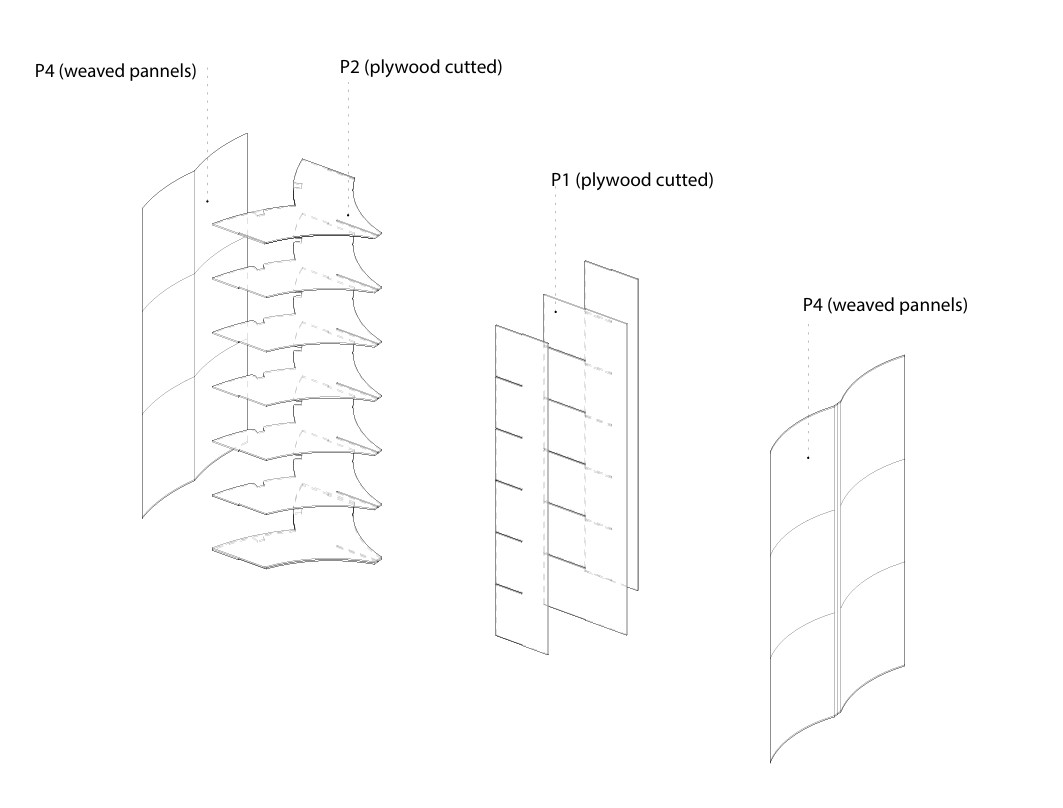 P4 (weaved pannels)

P2 (plywood cutted)

P1 (plywood cutted)

P4 (weaved pannels)