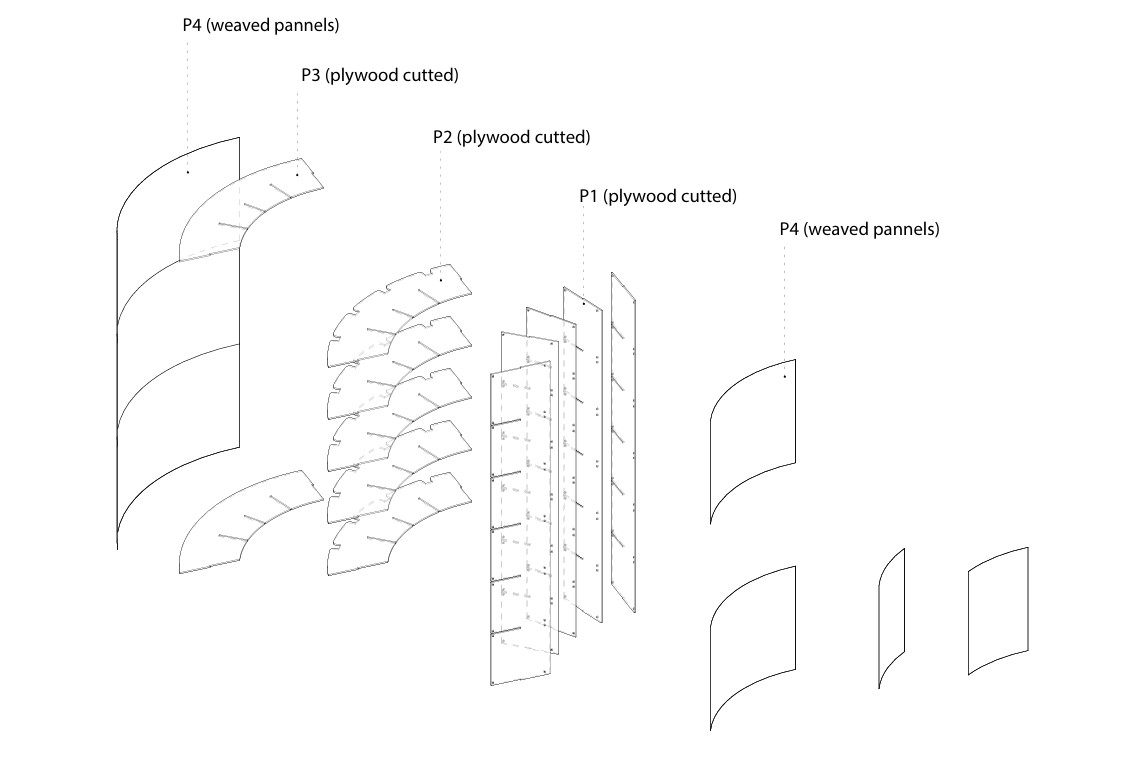 P4 (weaved pannels)

P3 (plywood cutted)

P2 (plywood cutted)

P1 (plywood cutted)

P4 (weaved pannels)