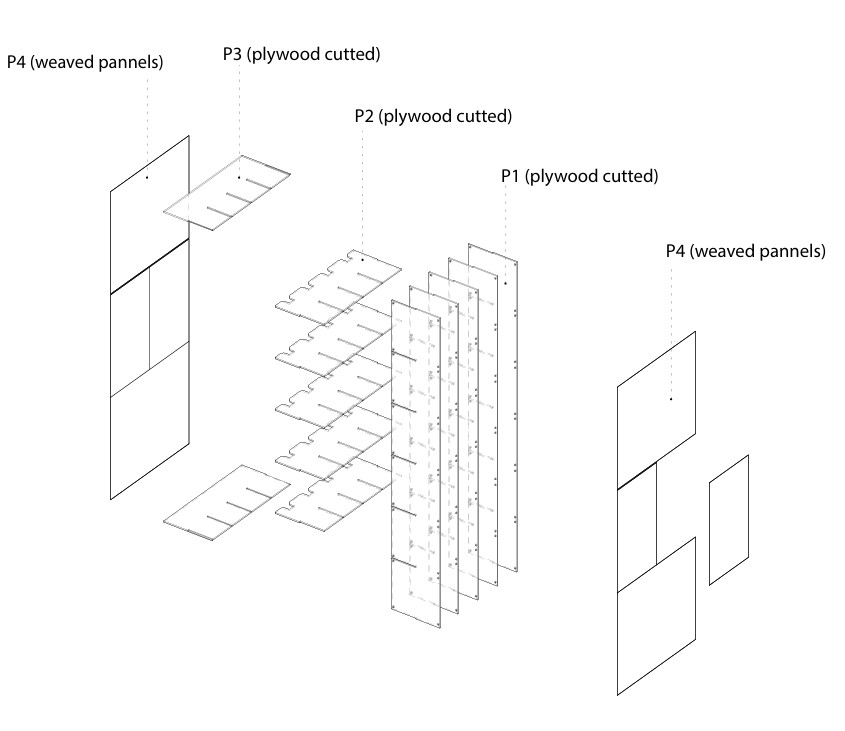 P4 (weaved pannels)

P3 (plywood cutted)

P2 (plywood cutted)

P1 (plywood cutted)

P4 (weaved pannels)